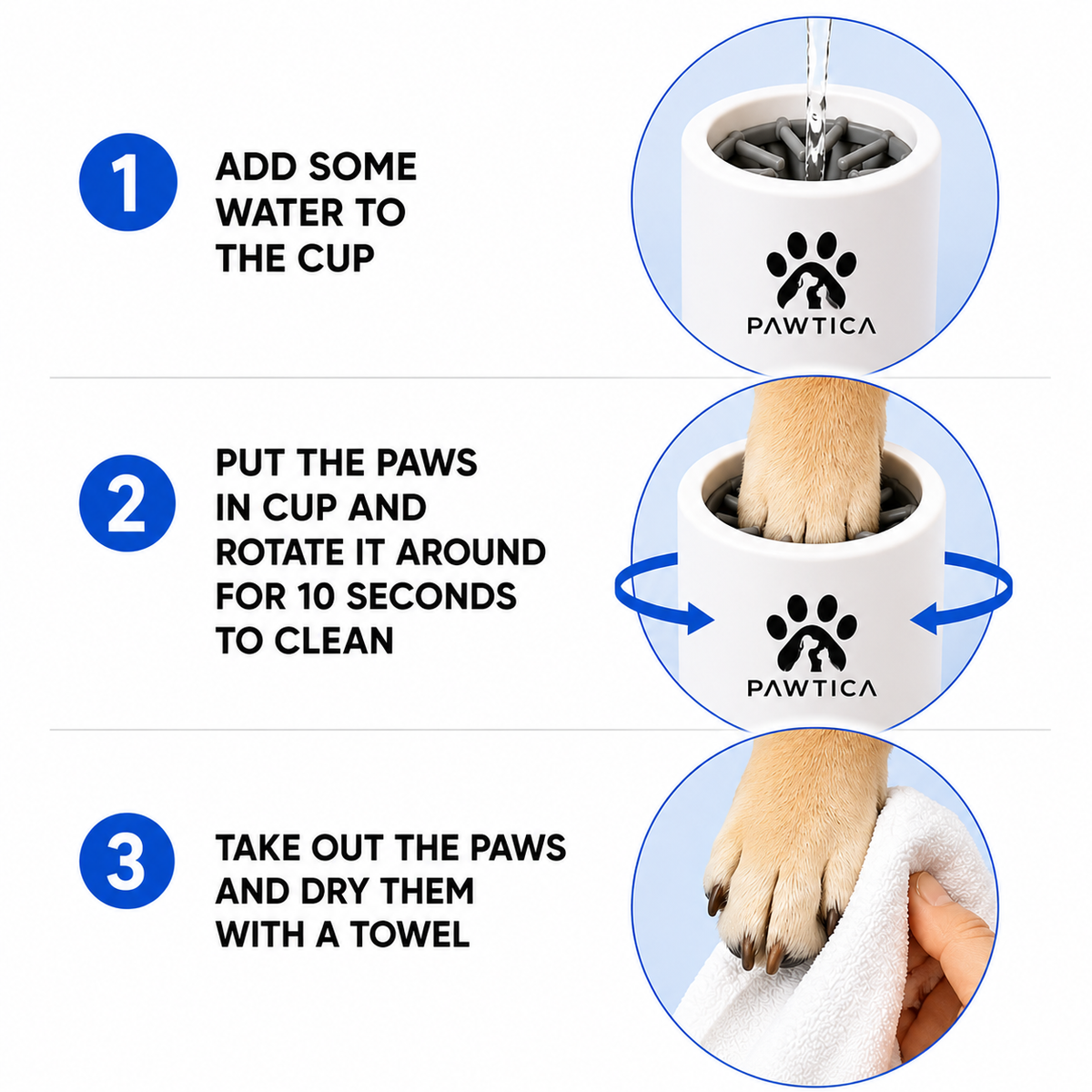 1

ADD SOME WATER TO THE CUP

PAWTICA

2

PUT THE PAWS IN CUP AND ROTATE IT AROUND FOR 10 SECONDS TO CLEAN

PAWTICA

3

TAKE OUT THE PAWS AND DRY THEM WITH A TOWEL